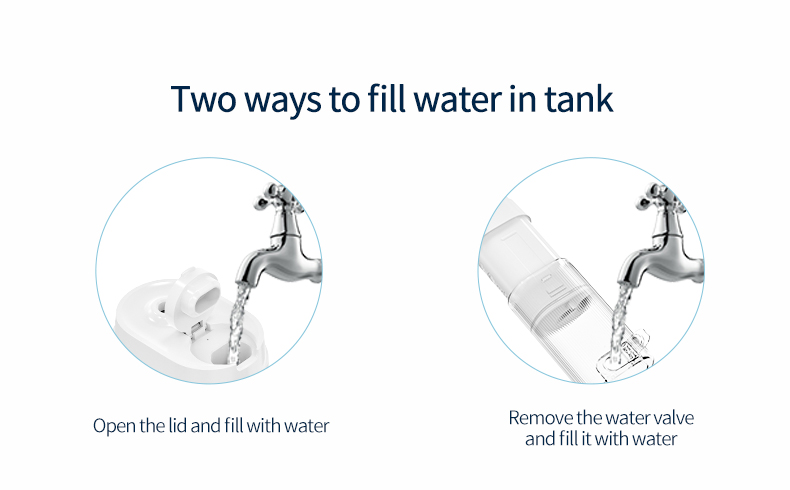 Two ways to fill water in tank

Open the lid and fill with water

Remove the water valve and fill it with water